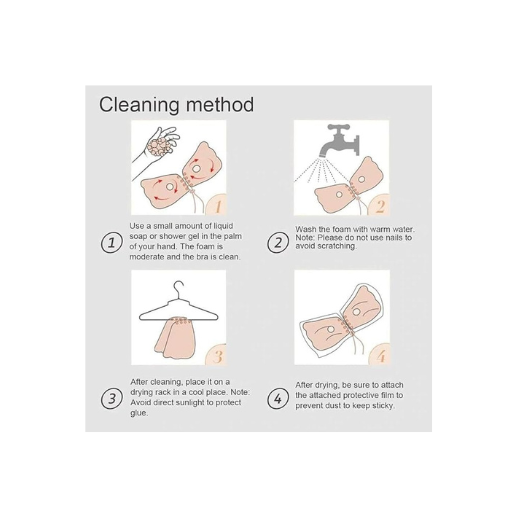 Cleaning method

1

1 Use a small amount of liquid soap or shower gel in the palm of your hand. The foam is moderate and the bra is clean.

2

2 Wash the foam with warm water. Note: Please do not use nails to avoid scratching.

3

3 After cleaning, place it on a drying rack in a cool place. Note: Avoid direct sunlight to protect glue.

4

4 After drying, be sure to attach the attached protective film to prevent dust to keep sticky.